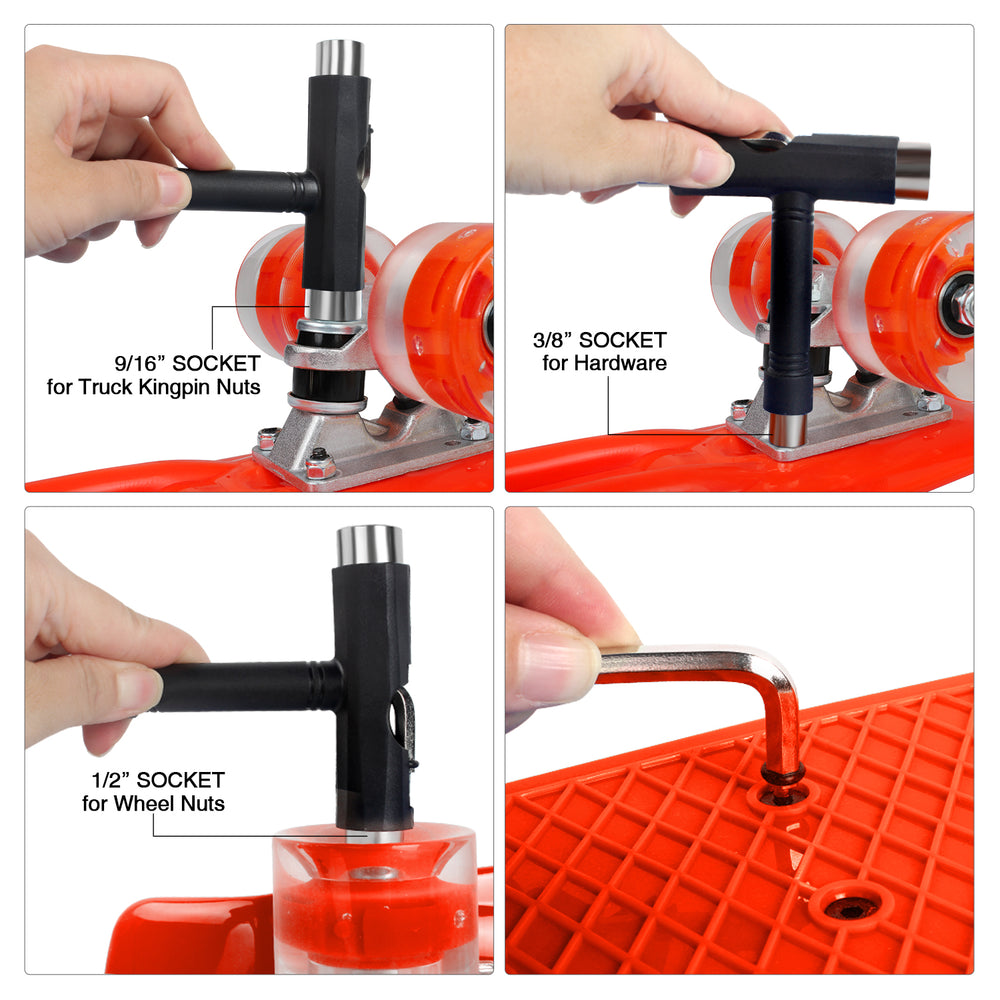 9/16” SOCKET
for Truck Kingpin Nuts

3/8” SOCKET
for Hardware

1/2” SOCKET
for Wheel Nuts